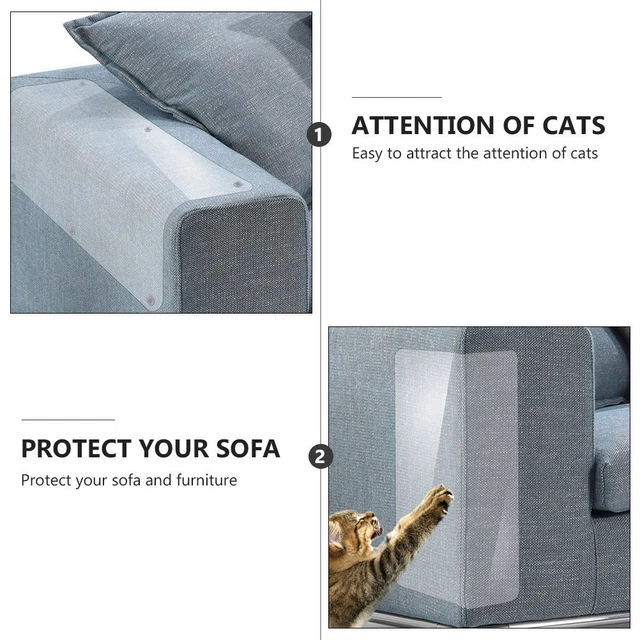 1

ATTENTION OF CATS

Easy to attract the attention of cats

PROTECT YOUR SOFA

Protect your sofa and furniture

2