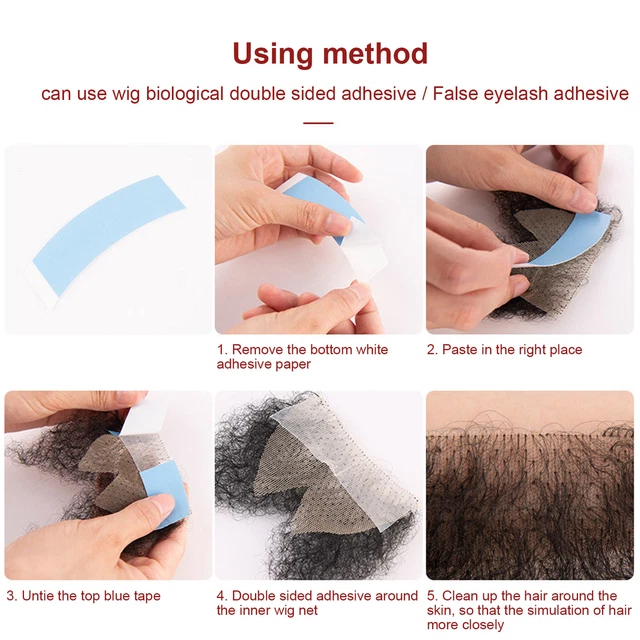 Using method

can use wig biological double sided adhesive / False eyelash adhesive

1. Remove the bottom white adhesive paper

2. Paste in the right place

3. Untie the top blue tape

4. Double sided adhesive around the inner wig net

5. Clean up the hair around the skin, so that the simulation of hair more closely