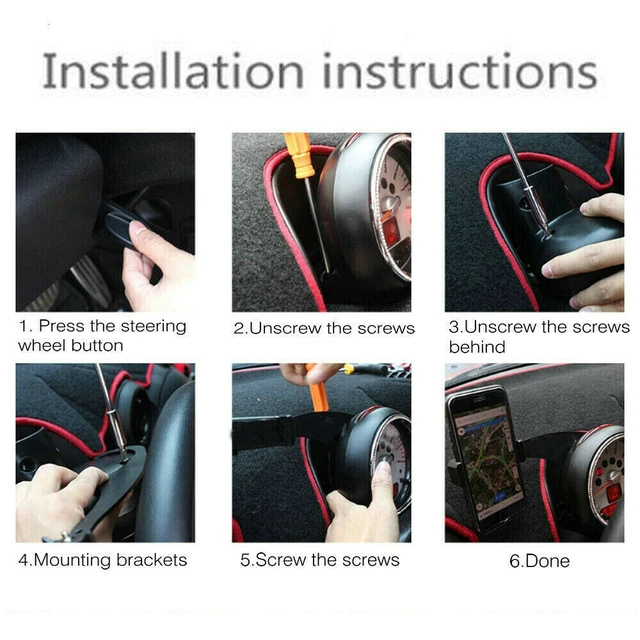 Installation instructions

1. Press the steering wheel button

2.Unscrew the screws

3.Unscrew the screws behind

4.Mounting brackets

5.Screw the screws

6.Done