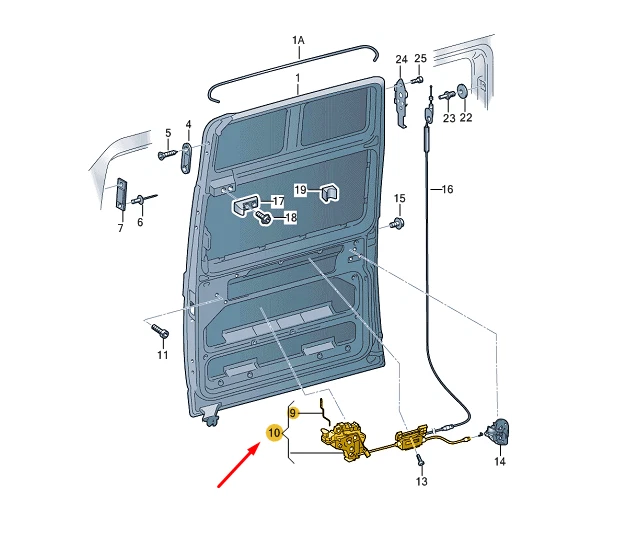 1A
1
24
25
23
22
5
4
7
6
19
17
18
15
16
11
9
10
13
14