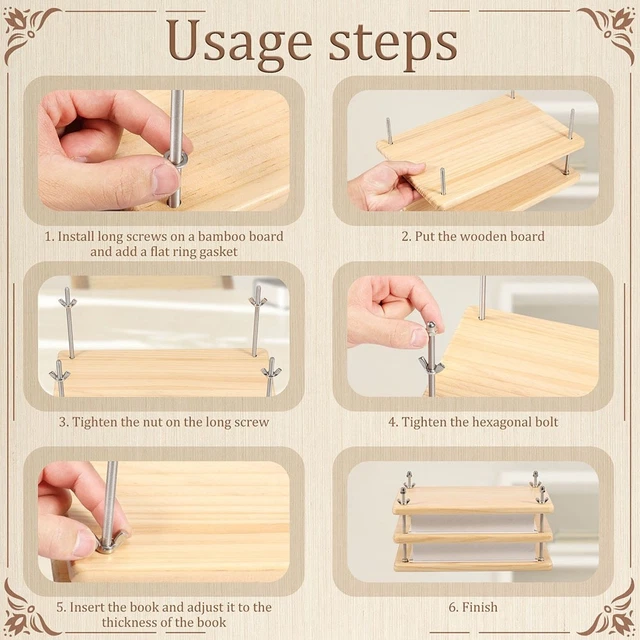 Usage steps

1. Install long screws on a bamboo board and add a flat ring gasket

2. Put the wooden board

3. Tighten the nut on the long screw

4. Tighten the hexagonal bolt

5. Insert the book and adjust it to the thickness of the book

6. Finish