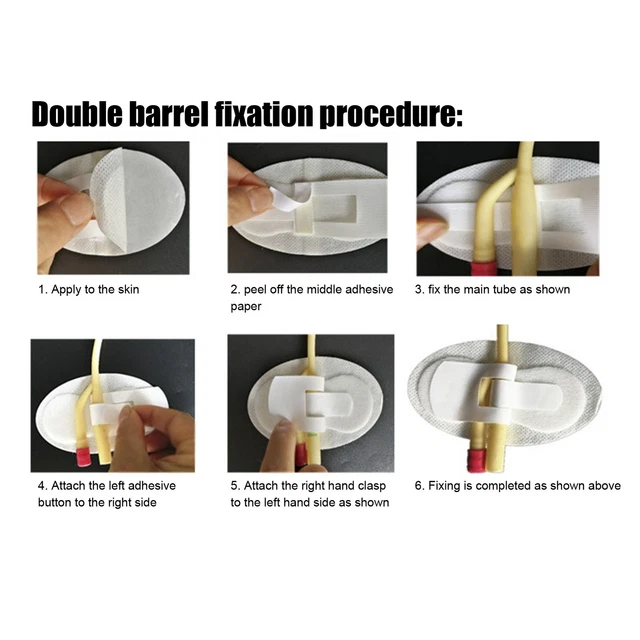 Double barrel fixation procedure:

1. Apply to the skin

2. peel off the middle adhesive paper

3. fix the main tube as shown

4. Attach the left adhesive button to the right side

5. Attach the right hand clasp to the left hand side as shown

6. Fixing is completed as shown above