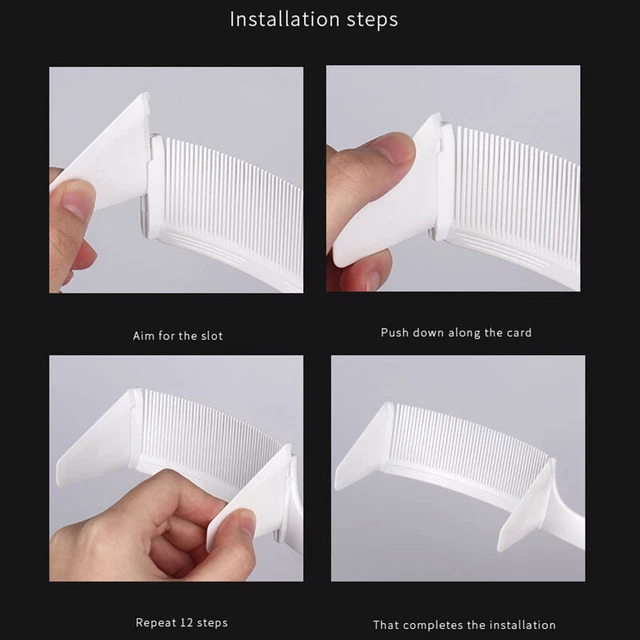 Installation steps

Aim for the slot

Push down along the card

Repeat 12 steps

That completes the installation