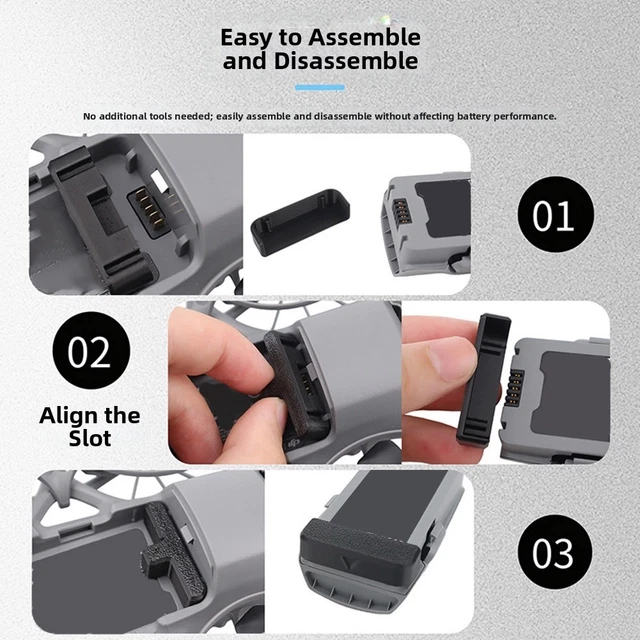 Easy to Assemble and Disassemble

No additional tools needed; easily assemble and disassemble without affecting battery performance.

01

02

Align the Slot

03