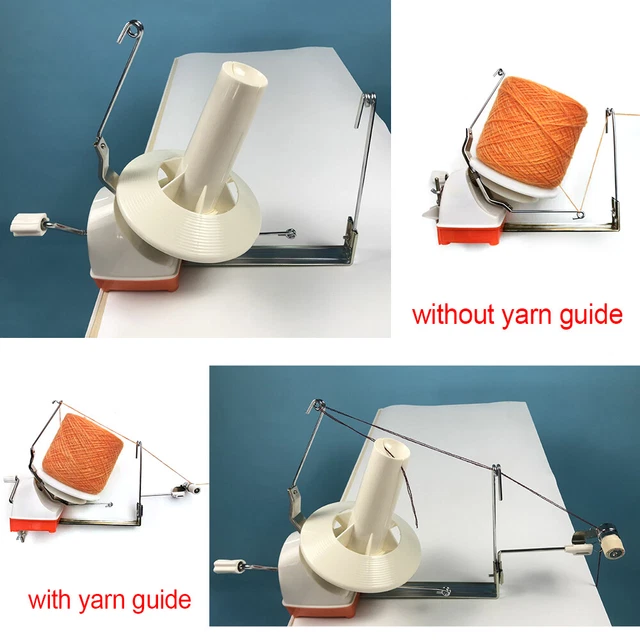 without yarn guide

with yarn guide