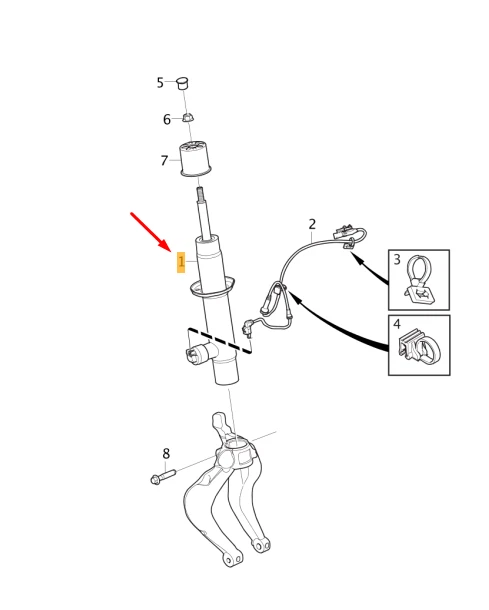 5
6
7
1
2
3
4
8