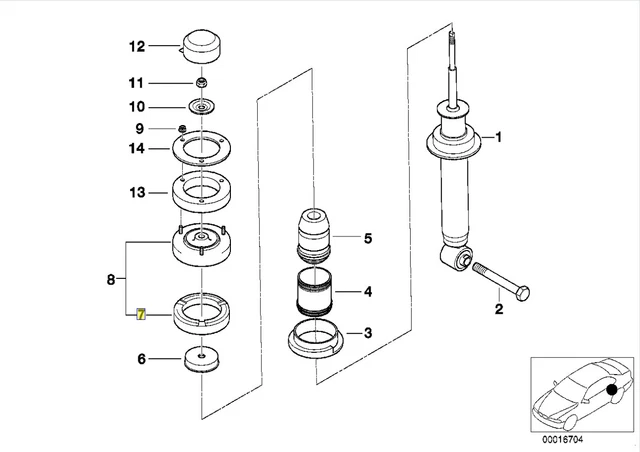 12
11
10
9
14
13
8
7
6
5
4
3
1
2
00016704