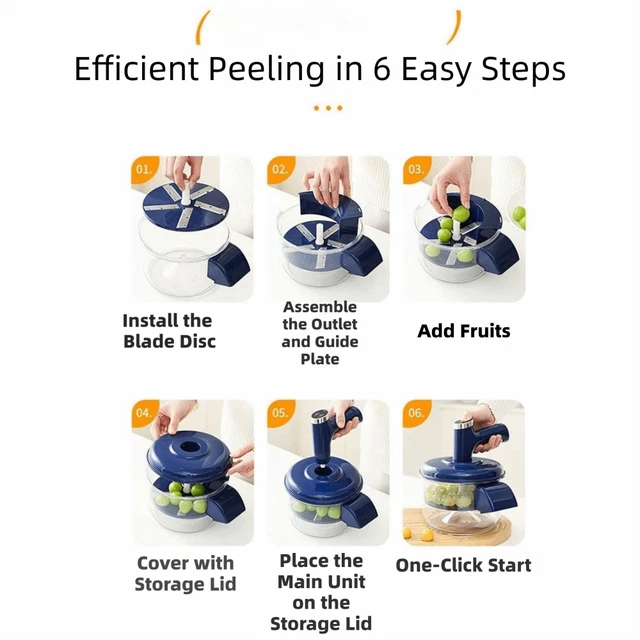 Efficient Peeling in 6 Easy Steps

01.

Install the Blade Disc

02.

Assemble the Outlet and Guide Plate

03.

Add Fruits

04.

Cover with Storage Lid

05.

Place the Main Unit on the Storage Lid

06.

One-Click Start