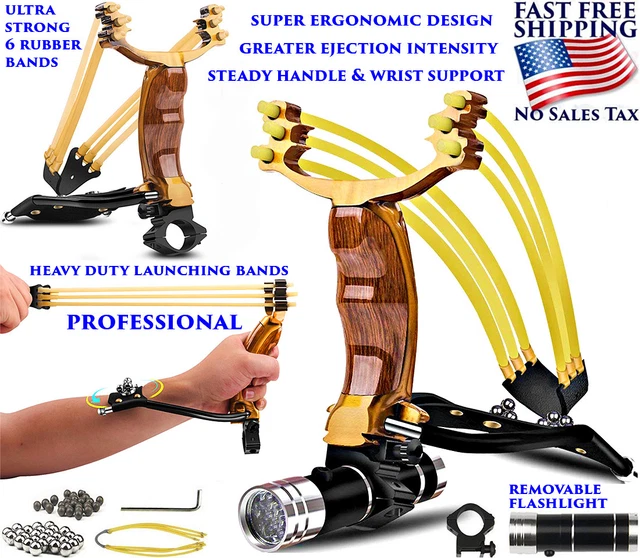 ULTRA STRONG 6 RUBBER BANDS

SUPER ERGONOMIC DESIGN
GREATER EJECTION INTENSITY
STEADY HANDLE & WRIST SUPPORT

FAST FREE SHIPPING

NO SALES TAX

HEAVY DUTY LAUNCHING BANDS

PROFESSIONAL

REMOVABLE FLASHLIGHT