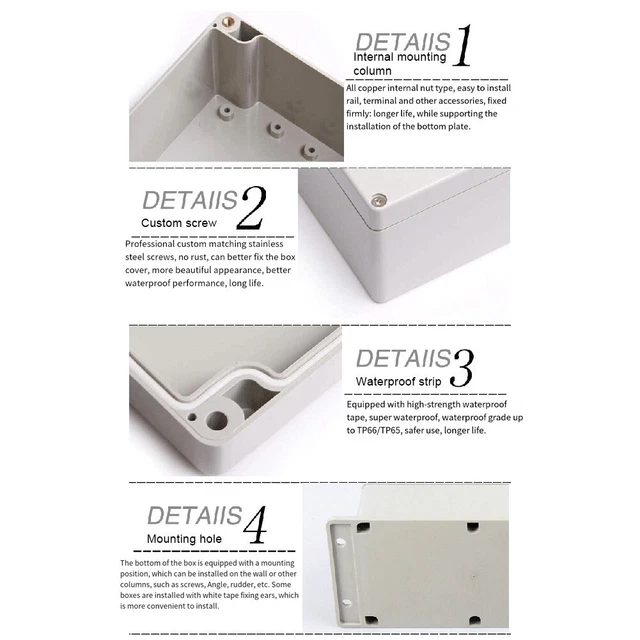 DETAIIS 1
Internal mounting column

All copper internal nut type, easy to install rail, terminal and other accessories, fixed firmly: longer life, while supporting the installation of the bottom plate.

DETAIIS 2
Custom screw

Professional custom matching stainless steel screws, no rust, can better fix the box cover, more beautiful appearance, better waterproof performance, long life.

DETAIIS 3
Waterproof strip

Equipped with high-strength waterproof tape, super waterproof, waterproof grade up to TP66/TP65, safer use, longer life.

DETAIIS 4
Mounting hole

The bottom of the box is equipped with a mounting position, which can be installed on the wall or other columns, such as screws, Angle, rudder, etc. Some boxes are installed with white tape fixing ears, which is more convenient to install.