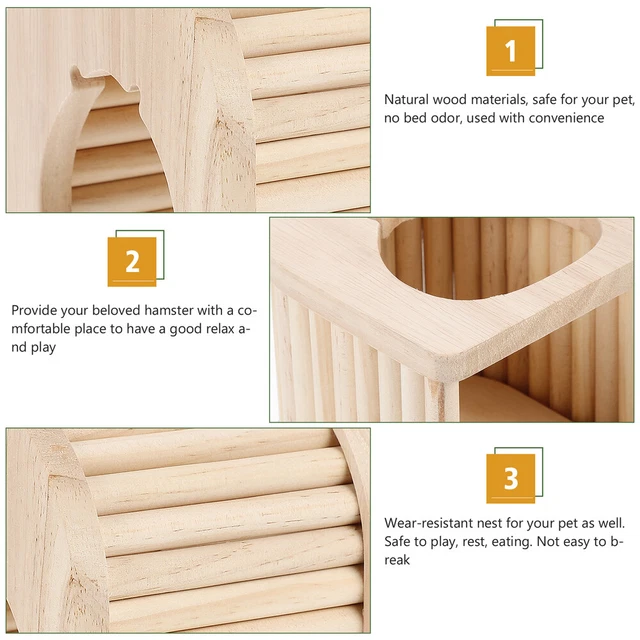 1

Natural wood materials, safe for your pet, no bed odor, used with convenience

2

Provide your beloved hamster with a comfortable place to have a good relax and play

3

Wear-resistant nest for your pet as well. Safe to play, rest, eating. Not easy to break