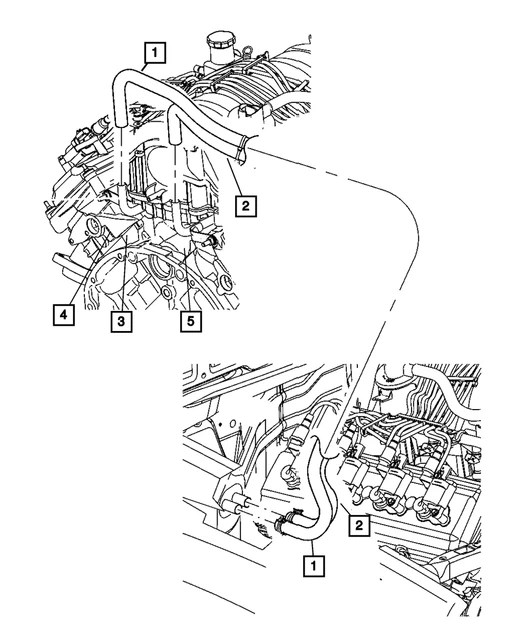 1
2
4
3
5
2
1