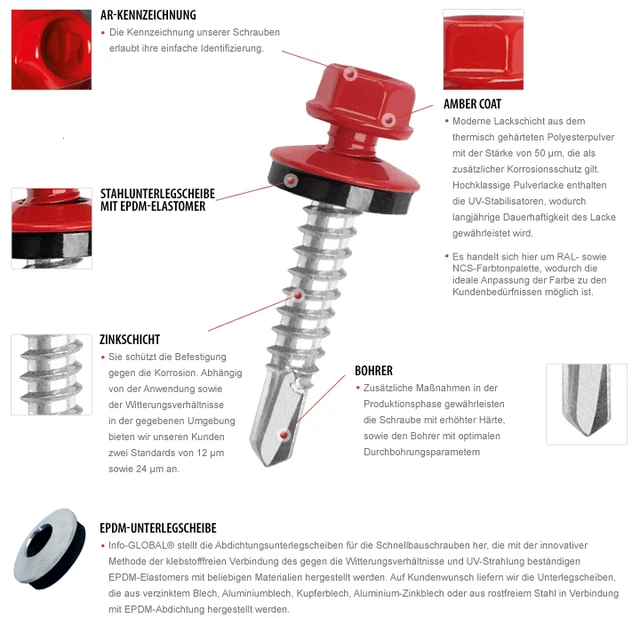 AR-KENNZEICHNUNG

• Die Kennzeichnung unserer Schrauben erlaubt ihre einfache Identifizierung.

AMBER COAT

• Moderne Lackschicht aus dem thermisch gehärteten Polyesterpulver mit der Stärke von 50 µm, die als zusätzlicher Korrosionsschutz gilt. Hochklassige Pulverlacke enthalten die UV-Stabilisatoren, wodurch langjährige Dauerhaftigkeit des Lacke gewährleistet wird.

• Es handelt sich hier um RAL- sowie NCS-Farbtonpalette, wodurch die ideale Anpassung der Farbe zu den Kundenbedürfnissen möglich ist.

STAHLUNTERLEGSCHEIBE MIT EPDM-ELASTOMER

ZINKSCHICHT

• Sie schützt die Befestigung gegen die Korrosion. Abhängig von der Anwendung sowie der Witterungsverhältnisse in der gegebenen Umgebung bieten wir unseren Kunden zwei Standards von 12 µm sowie 24 µm an.

BOHRER

• Zusätzliche Maßnahmen in der Produktionsphase gewährleisten die Schraube mit erhöhter Härte, sowie den Bohrer mit optimalen Durchbohrungsparametern

EPDM-UNTERLEGSCHEIBE

• Info-GLOBAL® stellt die Abdichtungsunterlegscheiben für die Schnellbauschrauben her, die mit der innovativer Methode der klebstofffreien Verbindung des gegen die Witterungsverhältnisse und UV-Strahlung beständigen EPDM-Elastomers mit beliebigen Materialien hergestellt werden. Auf Kundenwunsch liefern wir die Unterlegscheiben, die aus verzinktem Blech, Aluminiumblech, Kupferblech, Aluminium-Zinkblech oder aus rostfreiem Stahl in Verbindung mit EPDM-Abdichtung hergestellt werden.