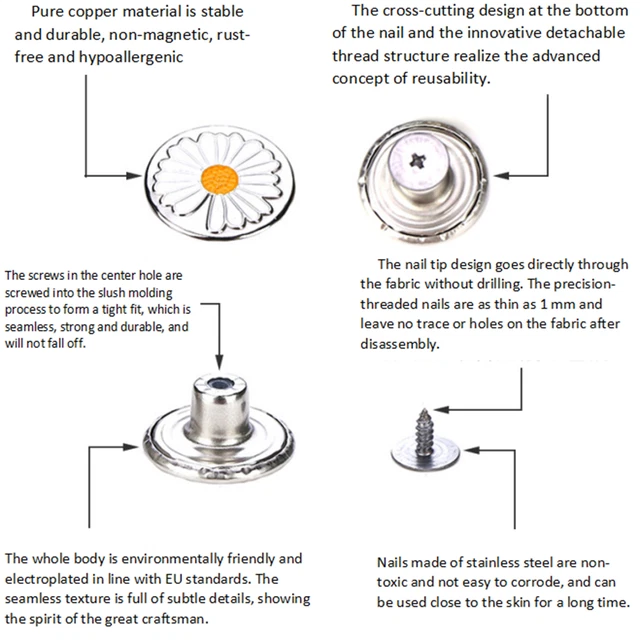 Pure copper material is stable and durable, non-magnetic, rust-free and hypoallergenic

The cross-cutting design at the bottom of the nail and the innovative detachable thread structure realize the advanced concept of reusability.

The screws in the center hole are screwed into the slush molding process to form a tight fit, which is seamless, strong and durable, and will not fall off.

The nail tip design goes directly through the fabric without drilling. The precision-threaded nails are as thin as 1 mm and leave no trace or holes on the fabric after disassembly.

The whole body is environmentally friendly and electroplated in line with EU standards. The seamless texture is full of subtle details, showing the spirit of the great craftsman.

Nails made of stainless steel are non-toxic and not easy to corrode, and can be used close to the skin for a long time.