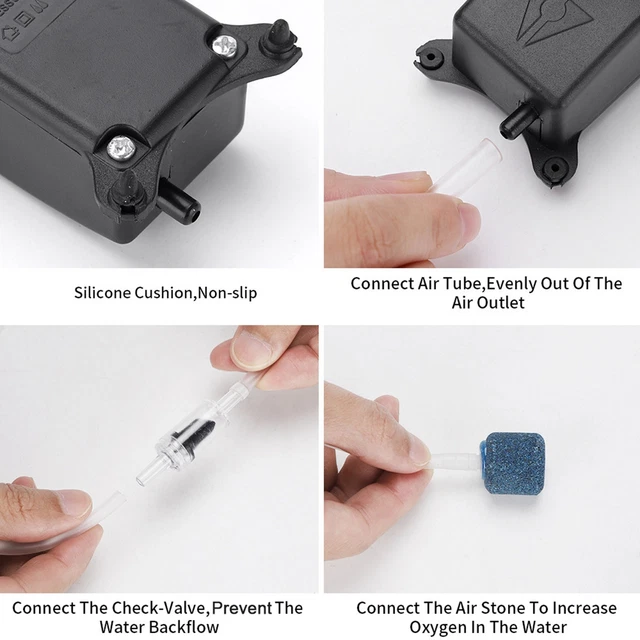 Silicone Cushion,Non-slip

Connect Air Tube,Evenly Out Of The Air Outlet

Connect The Check-Valve,Prevent The Water Backflow

Connect The Air Stone To Increase Oxygen In The Water