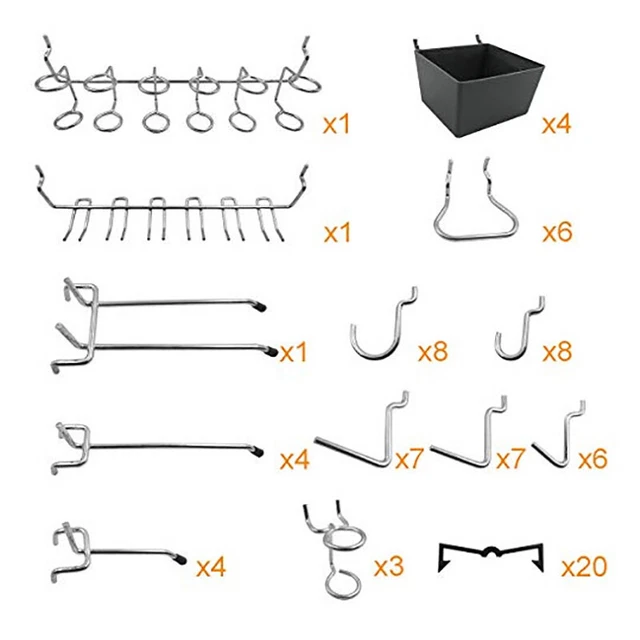 x1
x4
x1
x6
x1
x8
x8
x4
x7
x7
x6
x4
x3
x20