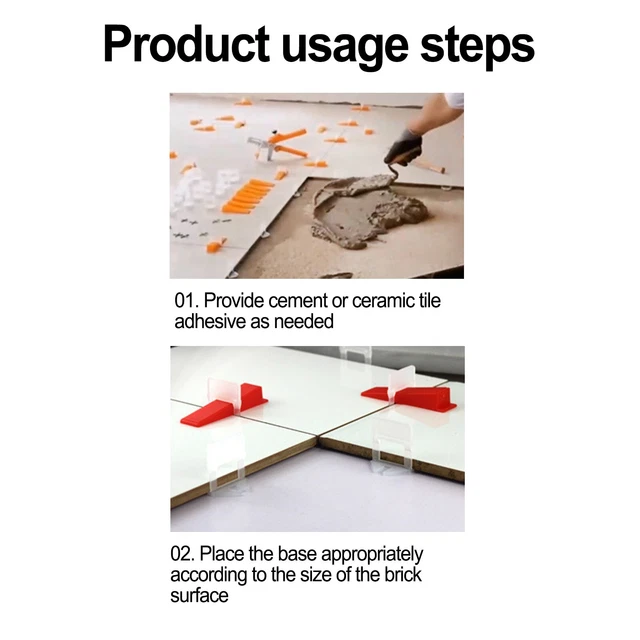 Product usage steps

01. Provide cement or ceramic tile adhesive as needed

02. Place the base appropriately according to the size of the brick surface