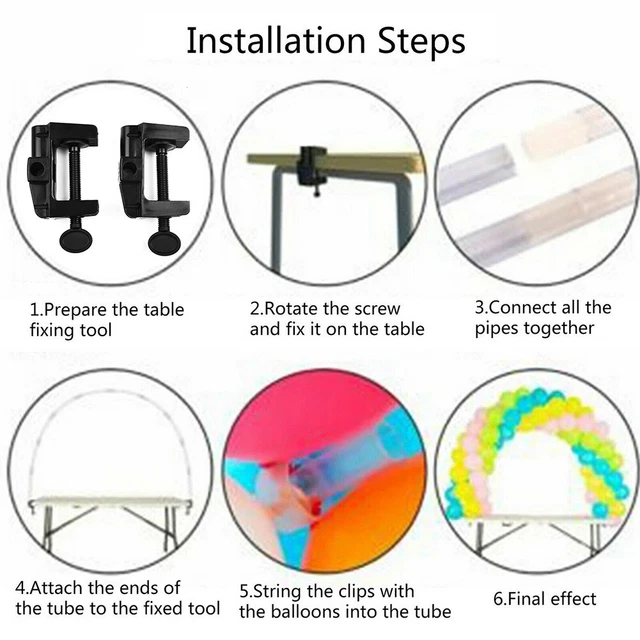 Installation Steps

1.Prepare the table fixing tool

2.Rotate the screw and fix it on the table

3.Connect all the pipes together

4.Attach the ends of the tube to the fixed tool

5.String the clips with the balloons into the tube

6.Final effect