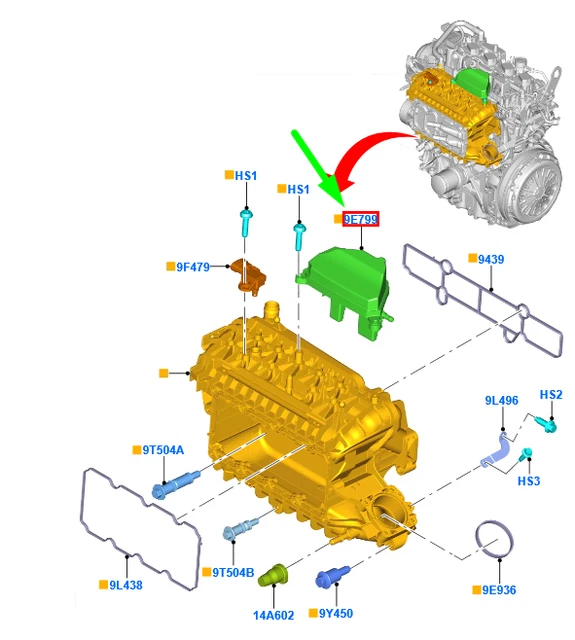 HS1
HS1
9E799
9F479
9439
9L496
HS2
HS3
9T504A
9T504B
9L438
14A602
9Y450
9E936