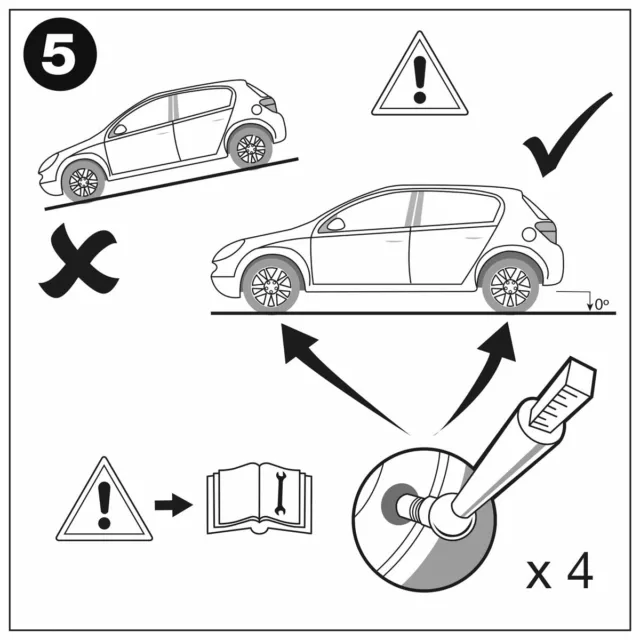 5

0°

x 4