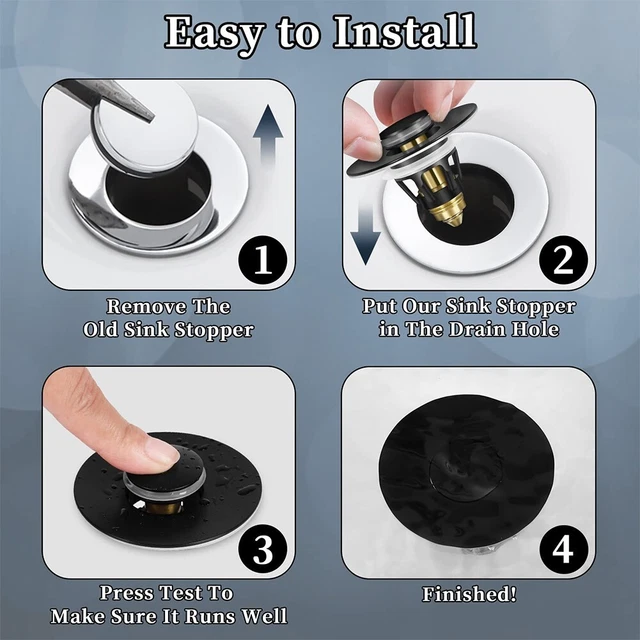 Easy to Install

1

Remove The Old Sink Stopper

2

Put Our Sink Stopper in The Drain Hole

3

Press Test To Make Sure It Runs Well

4

Finished!