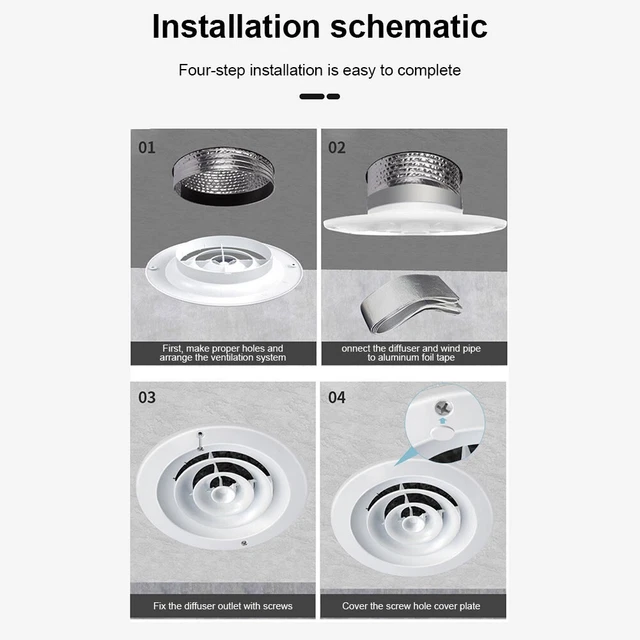 Installation schematic

Four-step installation is easy to complete

01

First, make proper holes and arrange the ventilation system

02

onnect the diffuser and wind pipe to aluminum foil tape

03

Fix the diffuser outlet with screws

04

Cover the screw hole cover plate