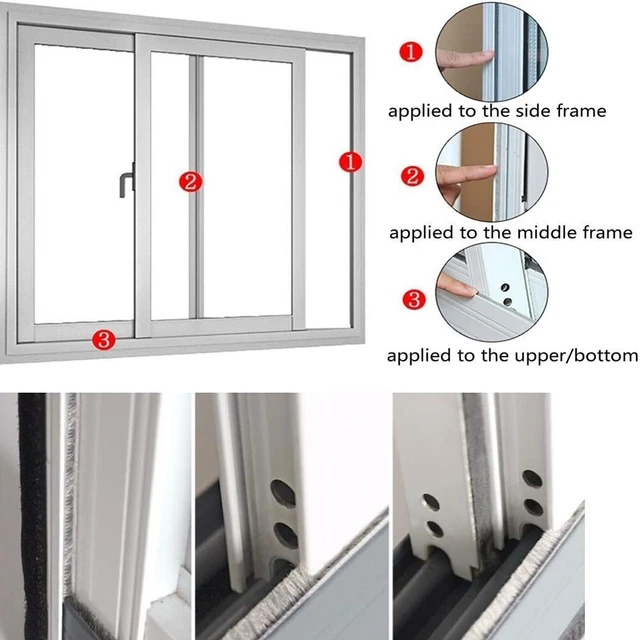 2

1

3

1
applied to the side frame

2
applied to the middle frame

3
applied to the upper/bottom