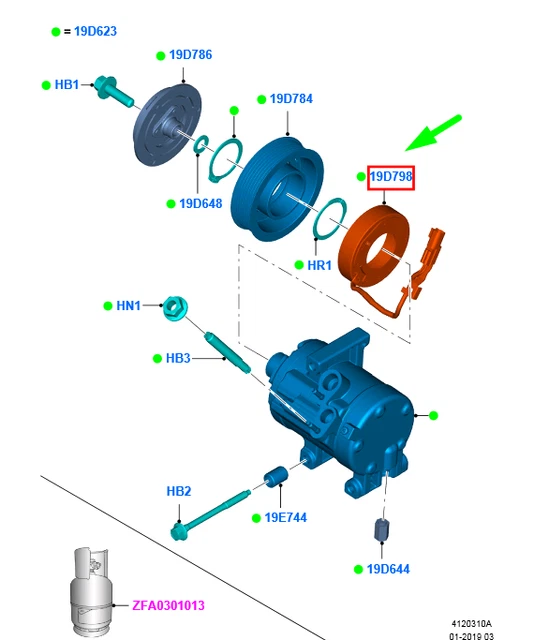 = 19D623
19D786
HB1
19D784
19D798
19D648
HR1
HN1
HB3
HB2
19E744
19D644
ZFA0301013
4120310A
01-2019 03