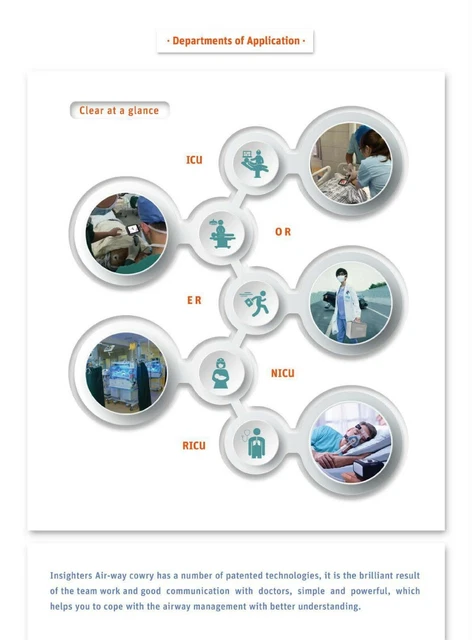 · Departments of Application ·

Clear at a glance

ICU

O R

E R

NICU

RICU

Insighters Air-way cowry has a number of patented technologies, it is the brilliant result of the team work and good communication with doctors, simple and powerful, which helps you to cope with the airway management with better understanding.