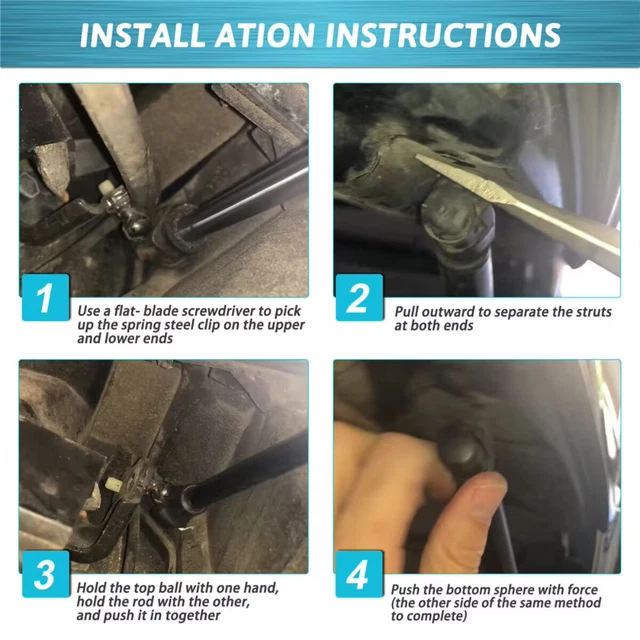 INSTALL ATION INSTRUCTIONS

1
Use a flat- blade screwdriver to pick up the spring steel clip on the upper and lower ends

2
Pull outward to separate the struts at both ends

3
Hold the top ball with one hand, hold the rod with the other, and push it in together

4
Push the bottom sphere with force (the other side of the same method to complete)