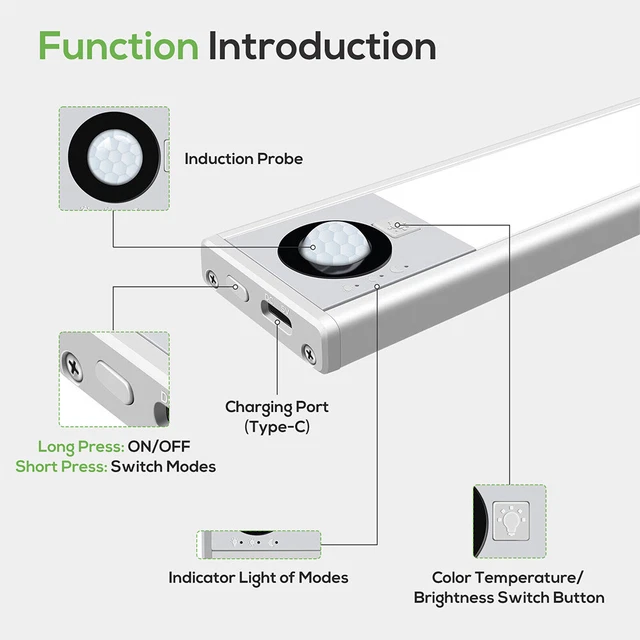 Function Introduction

Induction Probe

Charging Port
(Type-C)

Long Press: ON/OFF
Short Press: Switch Modes

Indicator Light of Modes

Color Temperature/
Brightness Switch Button