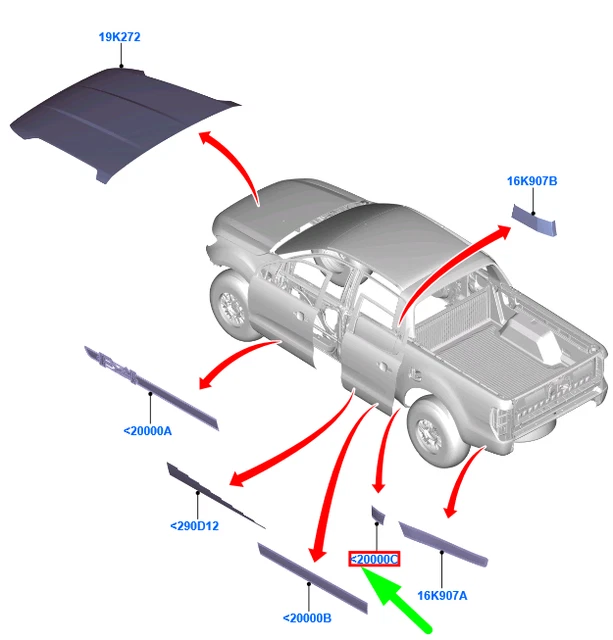 19K272

16K907B

<20000A

<290D12

<20000C

16K907A

<20000B