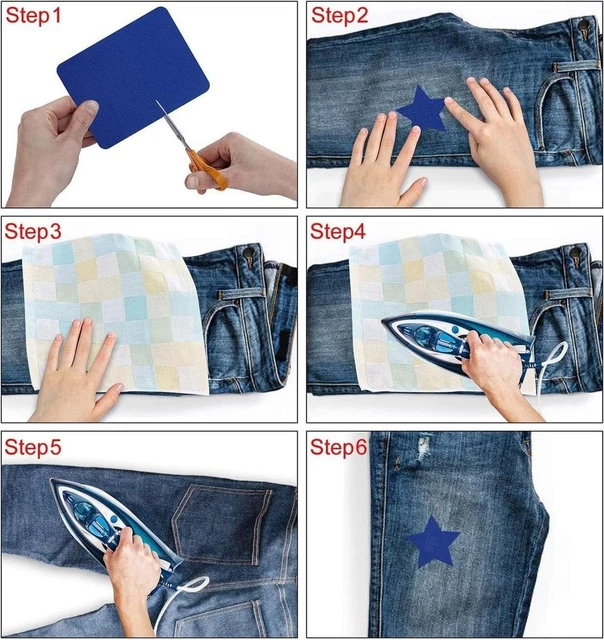 Step1

Step2

Step3

Step4

Step5

Step6