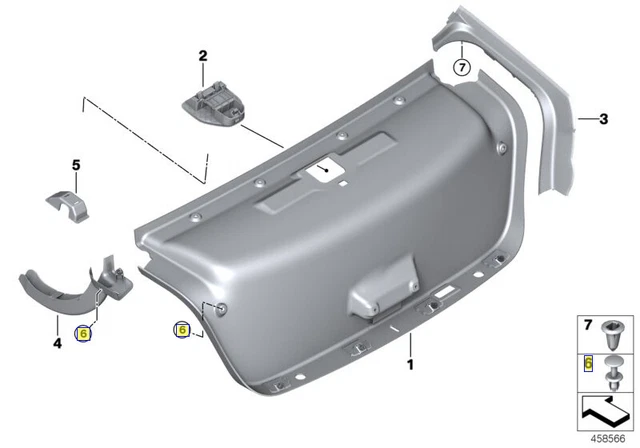 2
7
3
5
4
6
6
1
7
6
458566