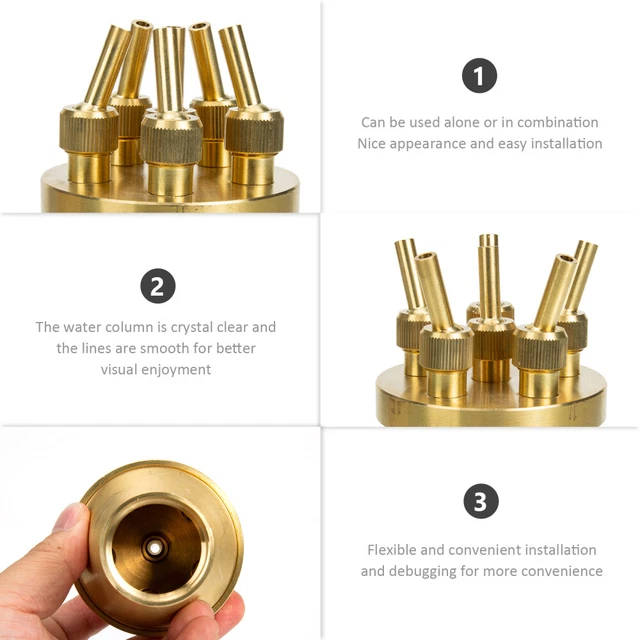 1

Can be used alone or in combination
Nice appearance and easy installation

2

The water column is crystal clear and the lines are smooth for better visual enjoyment

3

Flexible and convenient installation and debugging for more convenience