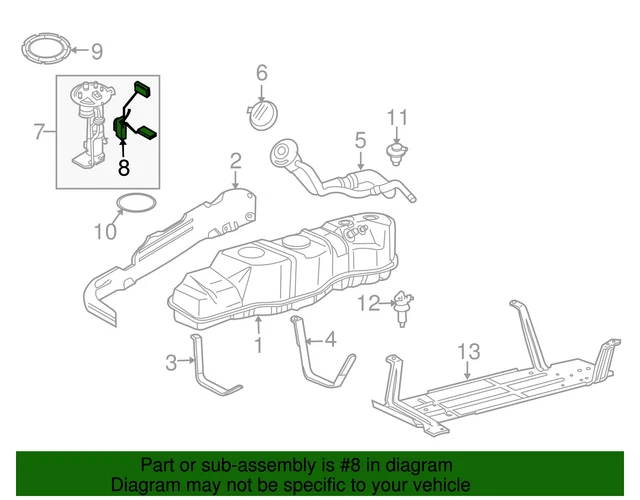 9

6

7

8

11

5

2

10

12

1

4

3

13

Part or sub-assembly is #8 in diagram
Diagram may not be specific to your vehicle