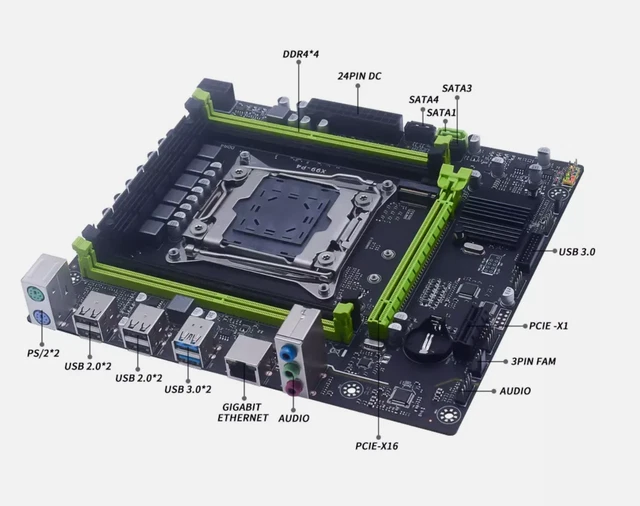 DDR4*4
24PIN DC
SATA3
SATA4
SATA1
X99-P4
USB 3.0
PCIE -X1
3PIN FAM
AUDIO
PS/2*2
USB 2.0*2
USB 2.0*2
USB 3.0*2
GIGABIT ETHERNET
AUDIO
PCIE-X16