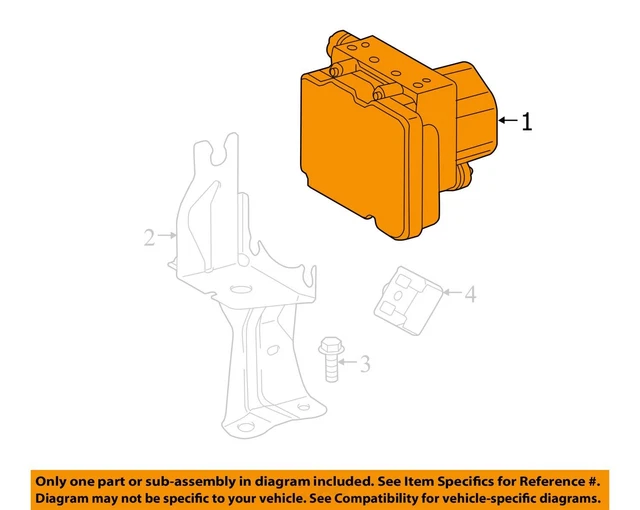 1
2
4
3

Only one part or sub-assembly in diagram included. See Item Specifics for Reference #. Diagram may not be specific to your vehicle. See Compatibility for vehicle-specific diagrams.