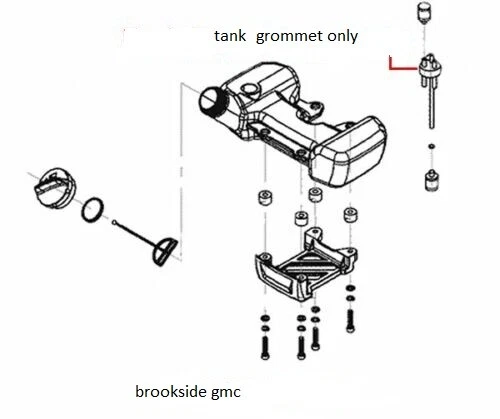 tank grommet only

brookside gmc