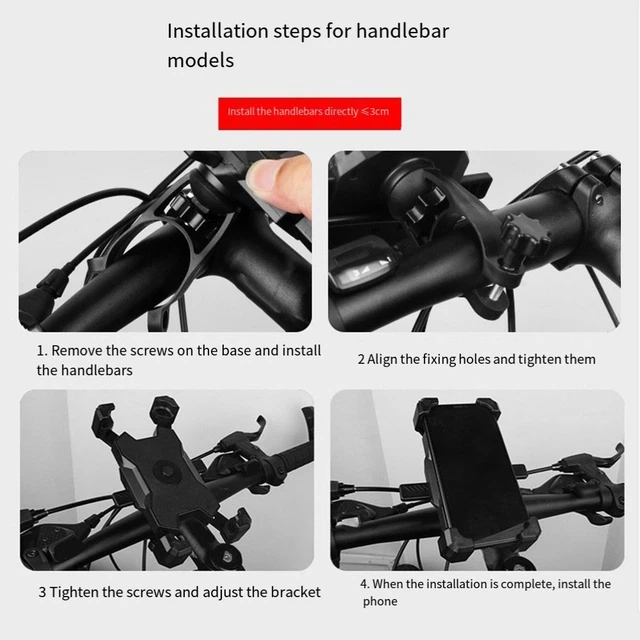 Installation steps for handlebar models

Install the handlebars directly ≤3cm

1. Remove the screws on the base and install the handlebars

2 Align the fixing holes and tighten them

3 Tighten the screws and adjust the bracket

4. When the installation is complete, install the phone