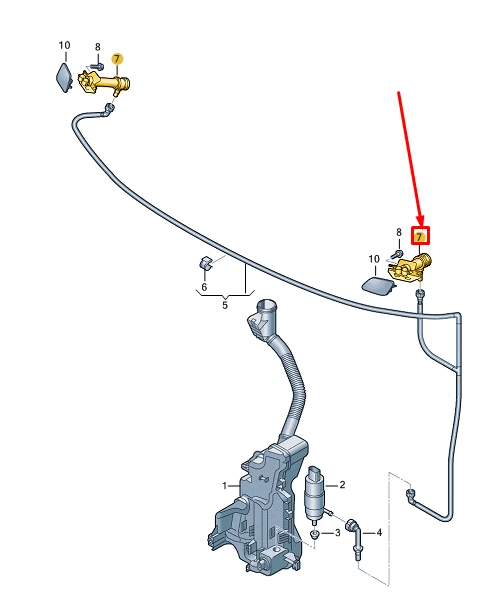 10
8
7
8
7
10
6
5
1
2
3
4