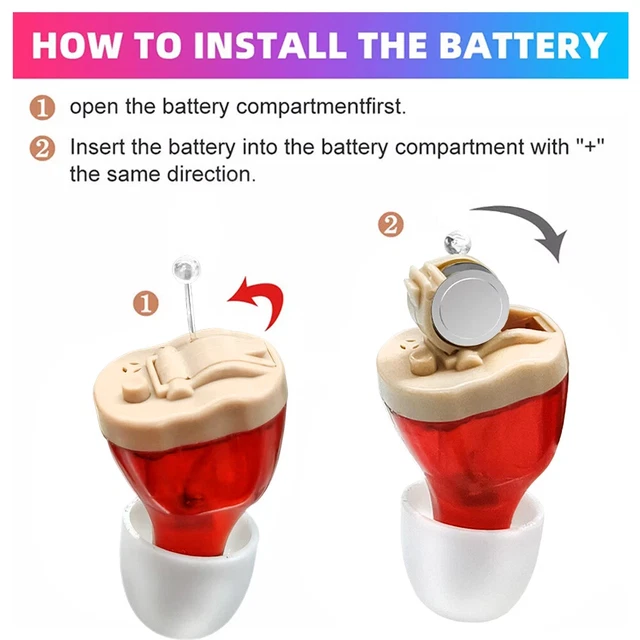 HOW TO INSTALL THE BATTERY

1 open the battery compartmentfirst.

2 Insert the battery into the battery compartment with "+" the same direction.

1

2