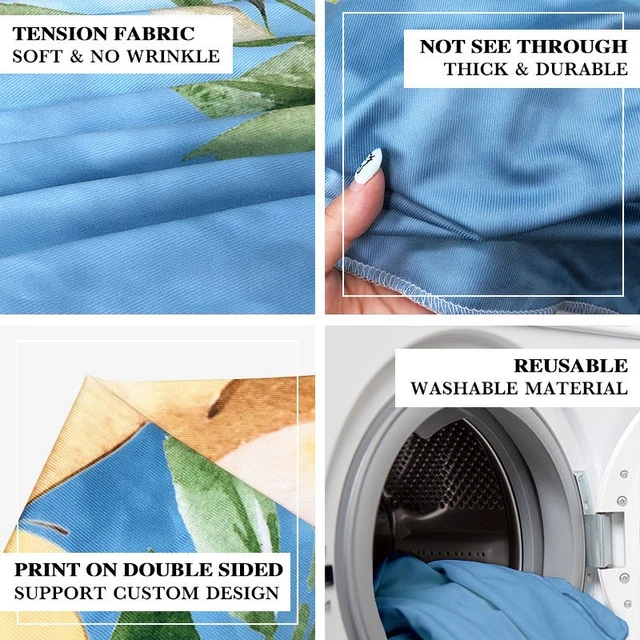 TENSION FABRIC
SOFT & NO WRINKLE

NOT SEE THROUGH
THICK & DURABLE

PRINT ON DOUBLE SIDED
SUPPORT CUSTOM DESIGN

REUSABLE
WASHABLE MATERIAL