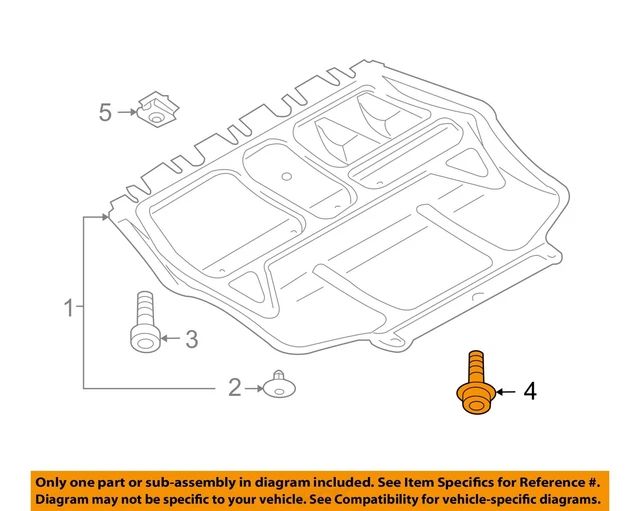 5
1
3
2
4

Only one part or sub-assembly in diagram included. See Item Specifics for Reference #. Diagram may not be specific to your vehicle. See Compatibility for vehicle-specific diagrams.