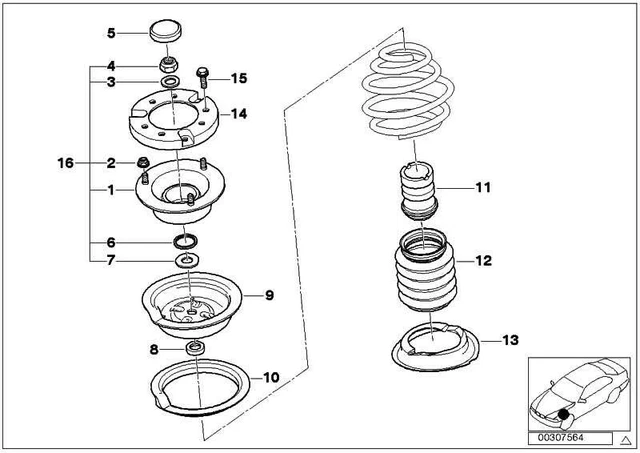 5
4
3
15
14
16
2
1
6
7
9
8
10
11
12
13
00307564