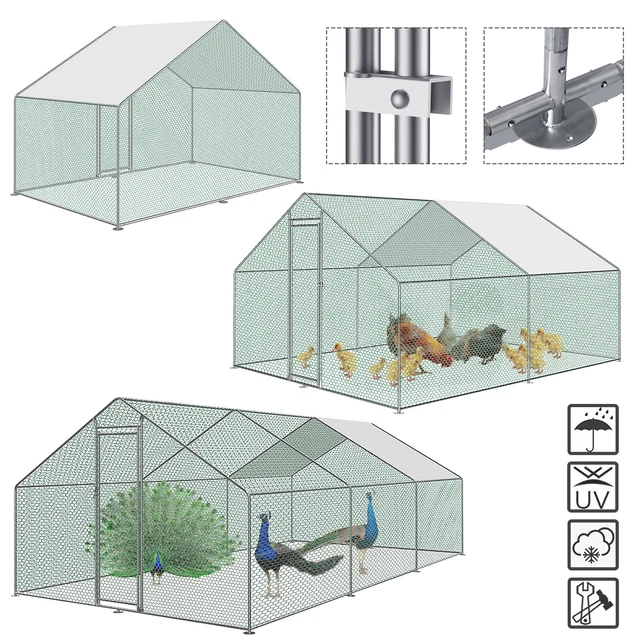 UV