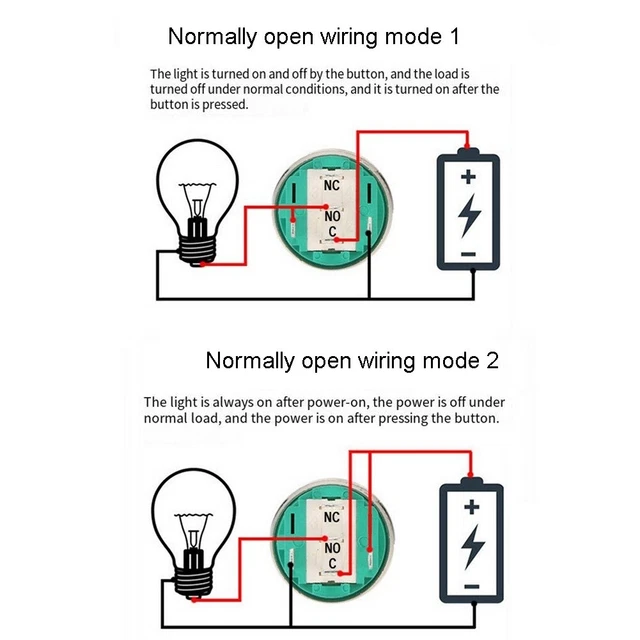 Normally open wiring mode 1

The light is turned on and off by the button, and the load is turned off under normal conditions, and it is turned on after the button is pressed.

NC
NO
C

+
−

Normally open wiring mode 2

The light is always on after power-on, the power is off under normal load, and the power is on after pressing the button.

NC
NO
C

+
−