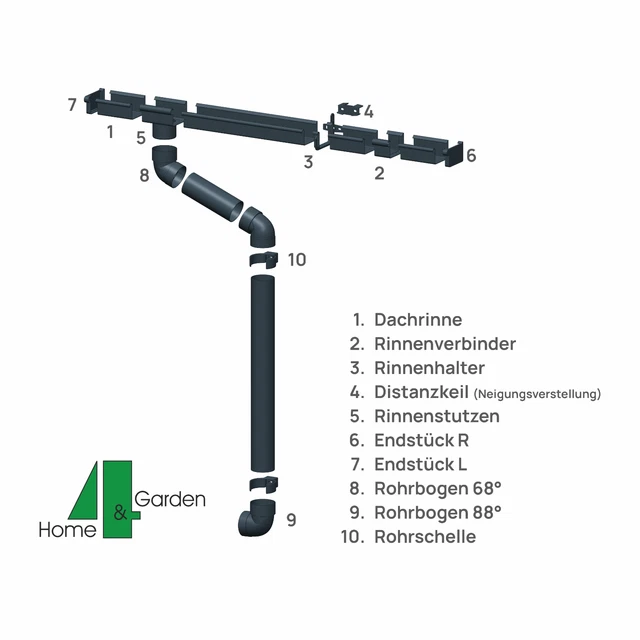 7
1
5
4
3
2
6
8
10
9

1. Dachrinne
2. Rinnenverbinder
3. Rinnenhalter
4. Distanzkeil (Neigungsverstellung)
5. Rinnenstutzen
6. Endstück R
7. Endstück L
8. Rohrbogen 68°
9. Rohrbogen 88°
10. Rohrschelle

Home 4 & Garden