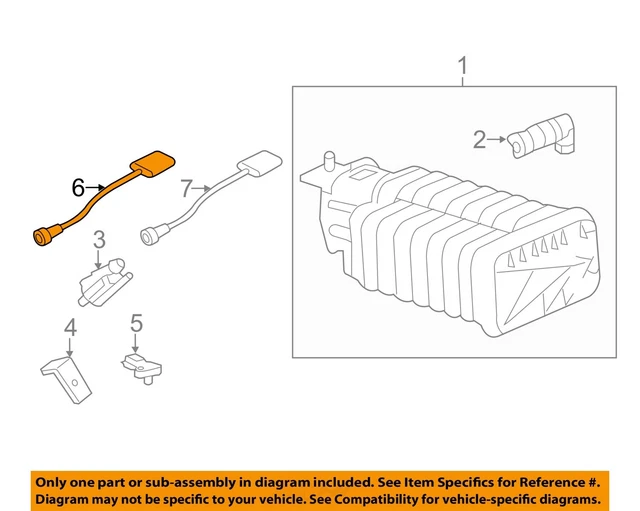 1
2
6
7
3
4
5

Only one part or sub-assembly in diagram included. See Item Specifics for Reference #. Diagram may not be specific to your vehicle. See Compatibility for vehicle-specific diagrams.