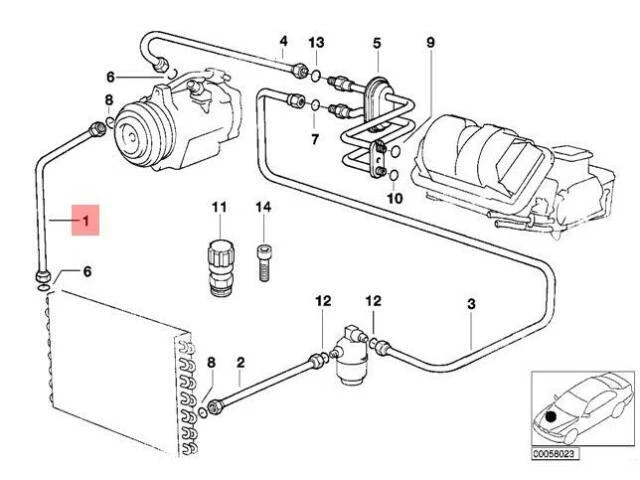 4
13
5
9
6
8
7
10
1
11
14
6
12
12
3
8
2
00058023